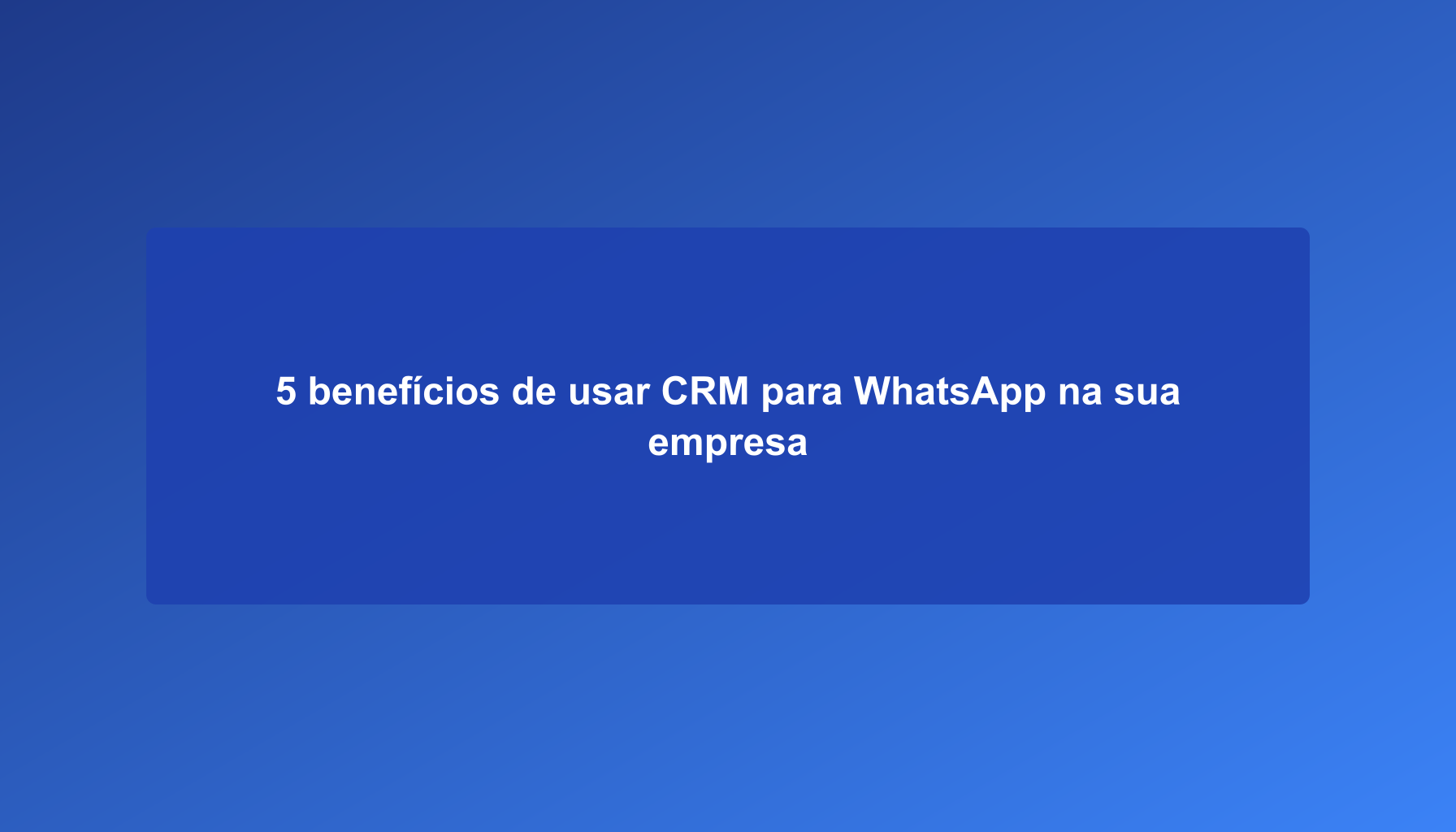 5 benefícios de usar CRM para WhatsApp na sua empresa